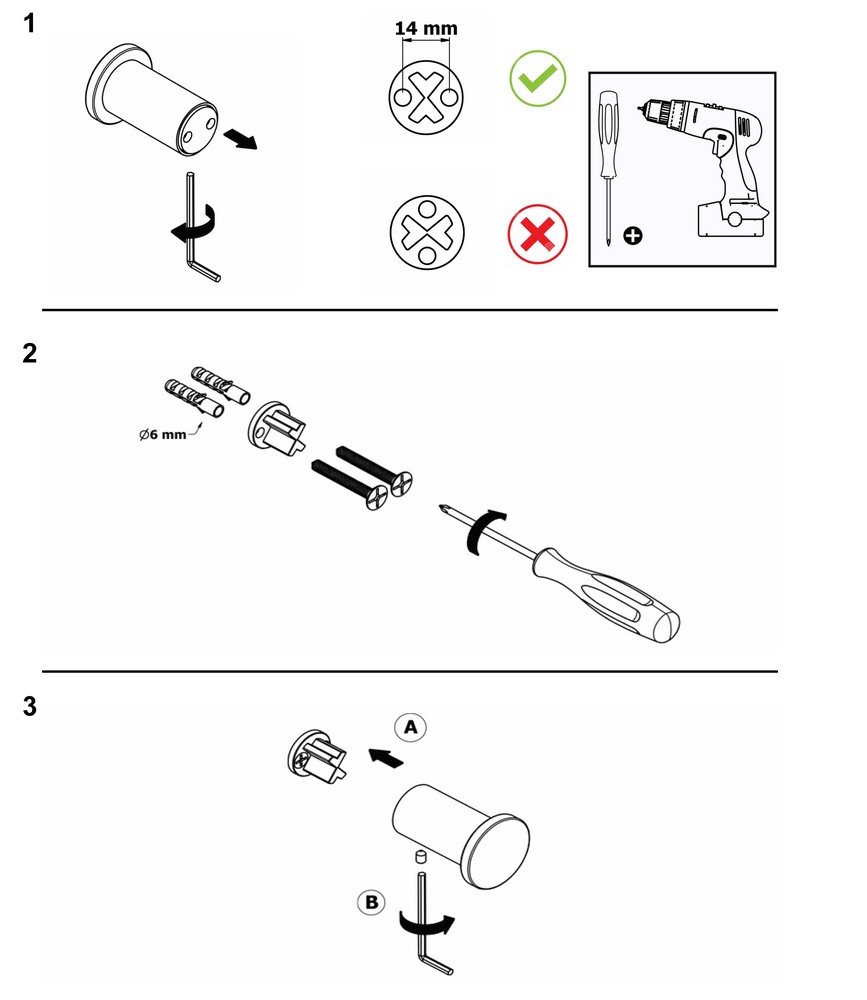 1

14 mm

2

Ø6 mm

3

A

B