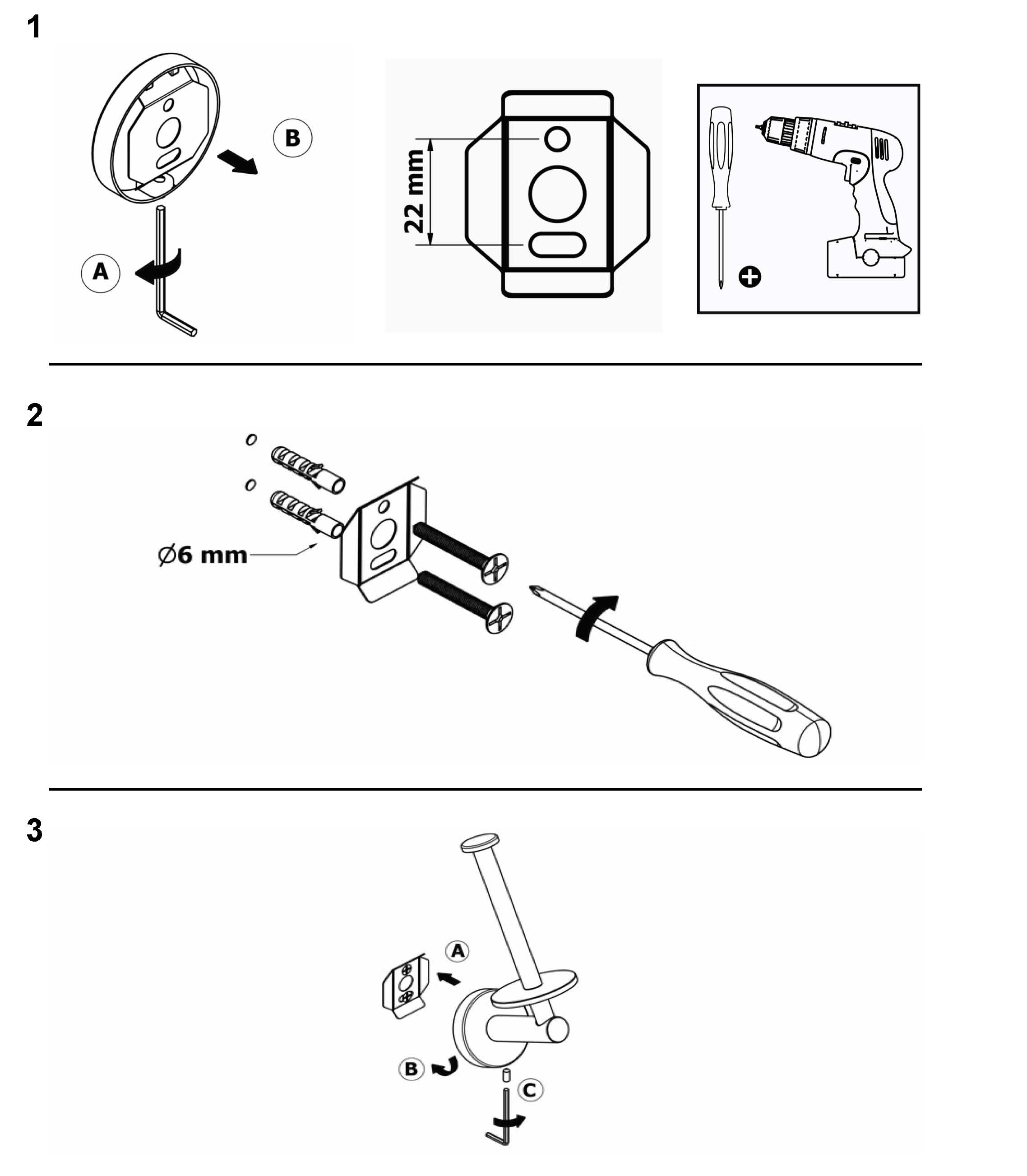 1

B

A

22 mm

2

Ø6 mm

3

A

B

C