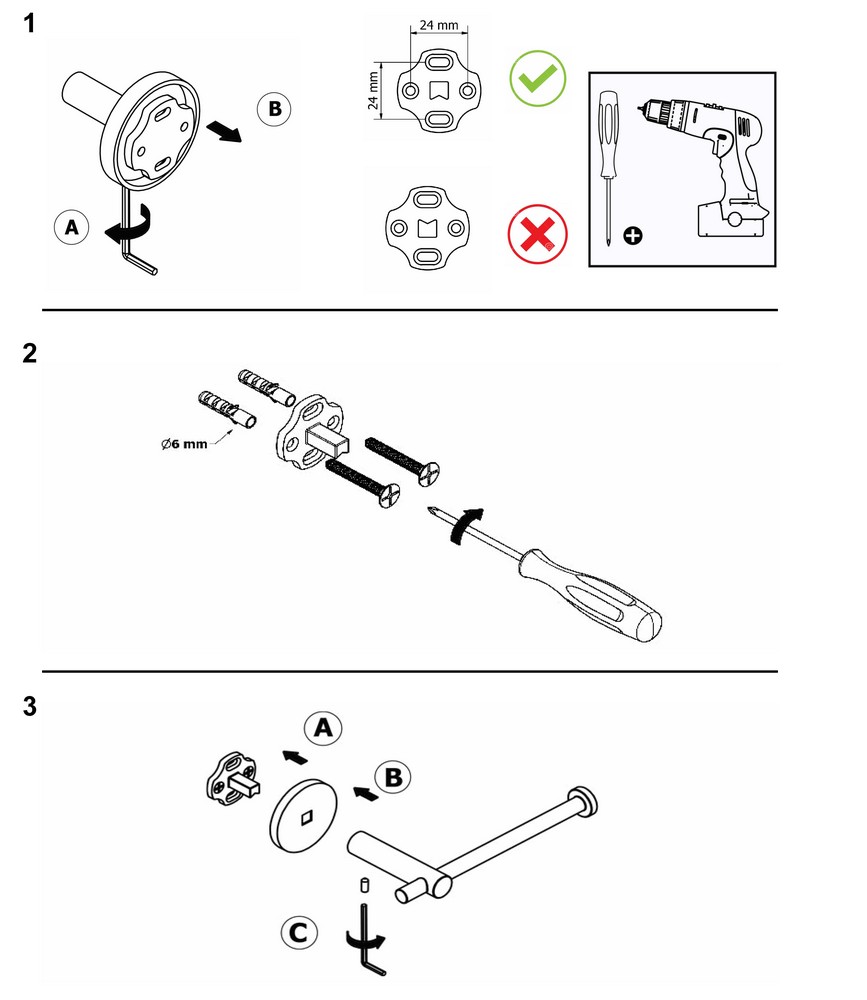 1

B

A

24 mm

24 mm

2

Ø6 mm

3

A

B

C