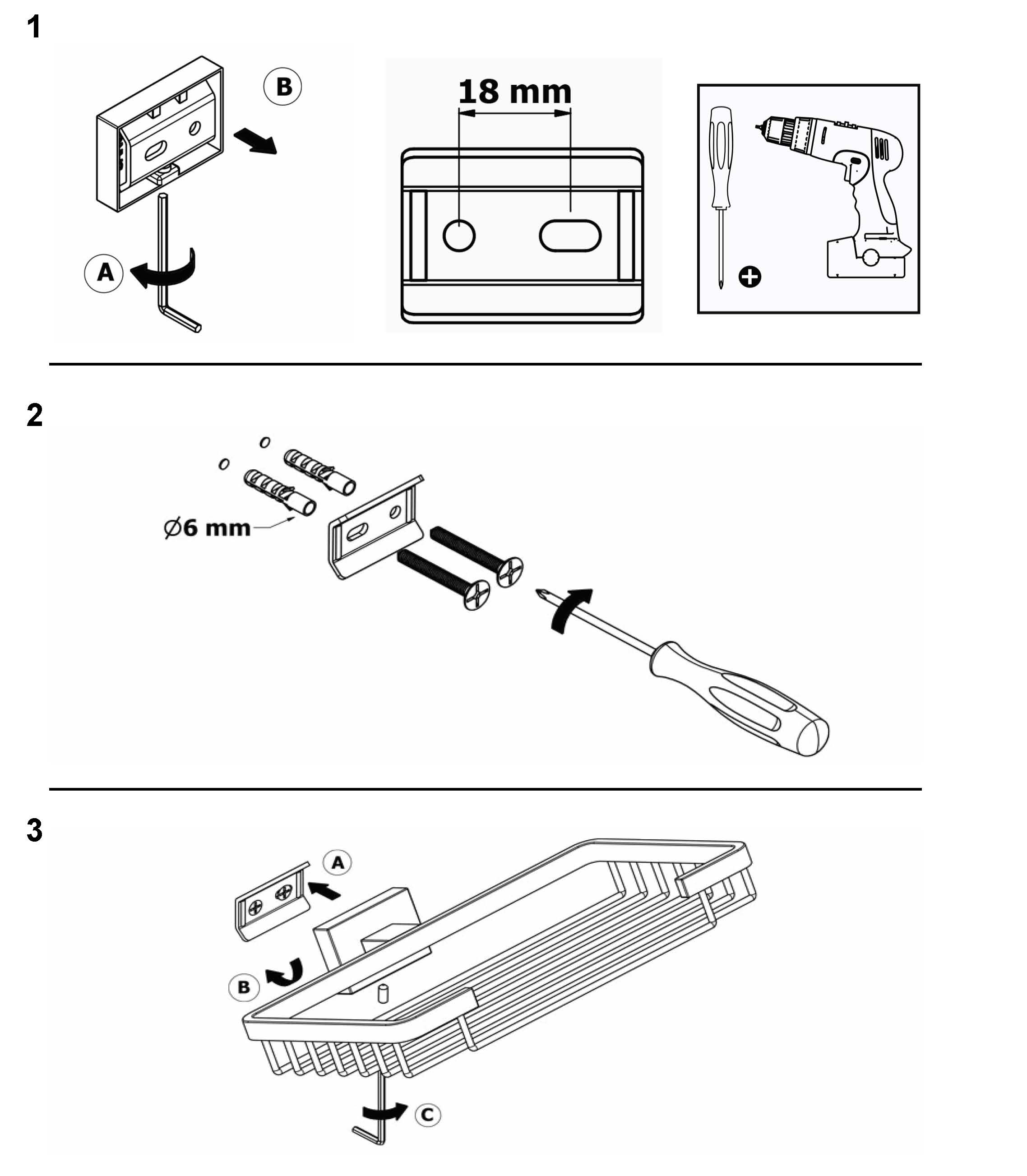 1

B

A

18 mm

2

∅6 mm

3

A

B

C