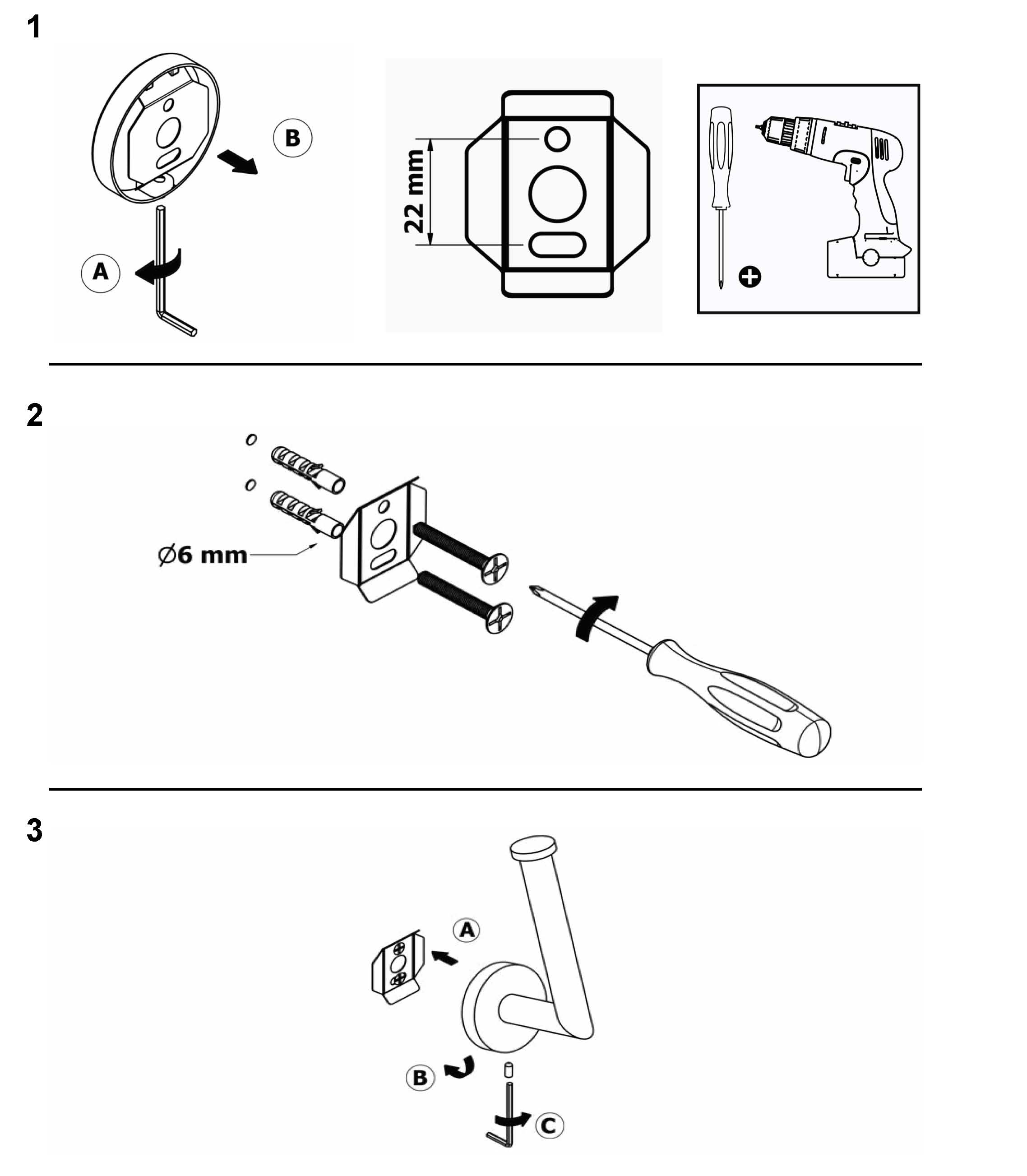 1

B

A

22 mm

2

Ø6 mm

3

A

B

C